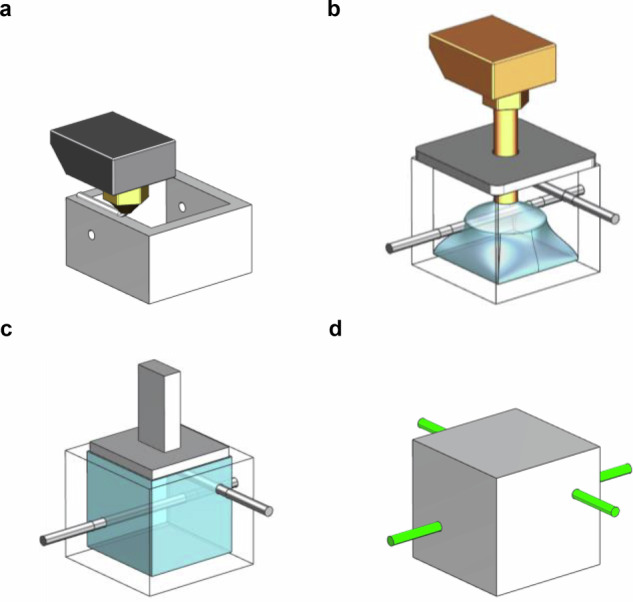 a

b

c

d