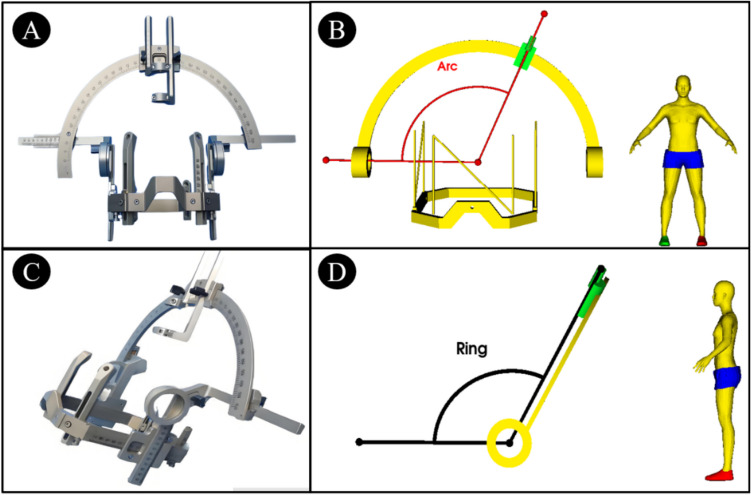 A
B
Arc
C
D
Ring