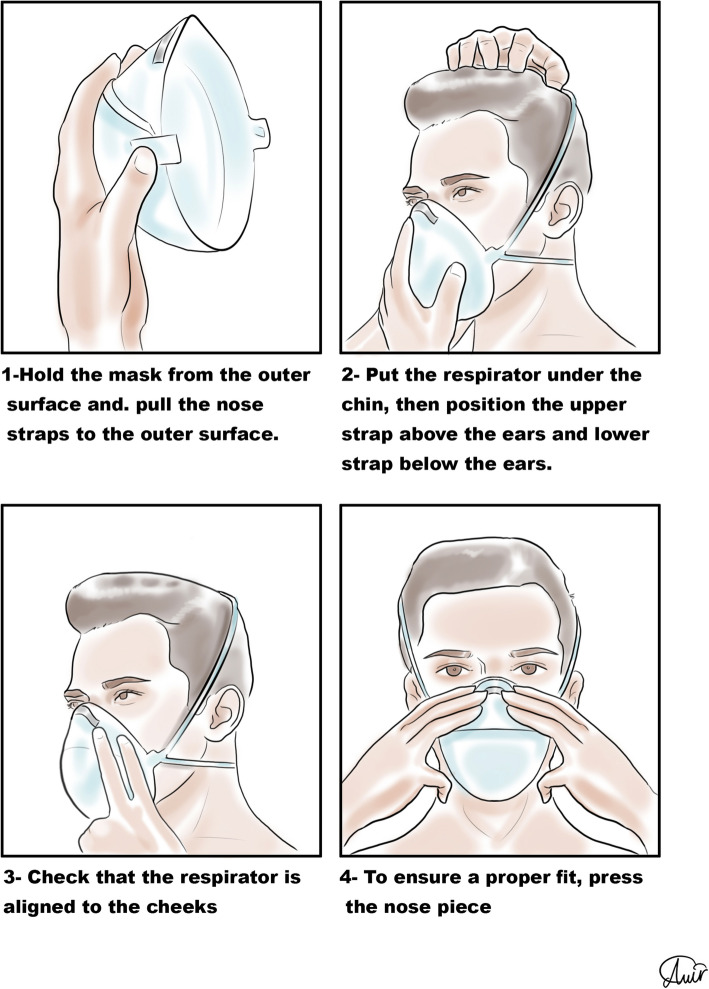 1-Hold the mask from the outer surface and. pull the nose straps to the outer surface.

2- Put the respirator under the chin, then position the upper strap above the ears and lower strap below the ears.

3- Check that the respirator is aligned to the cheeks

4- To ensure a proper fit, press the nose piece

Amir