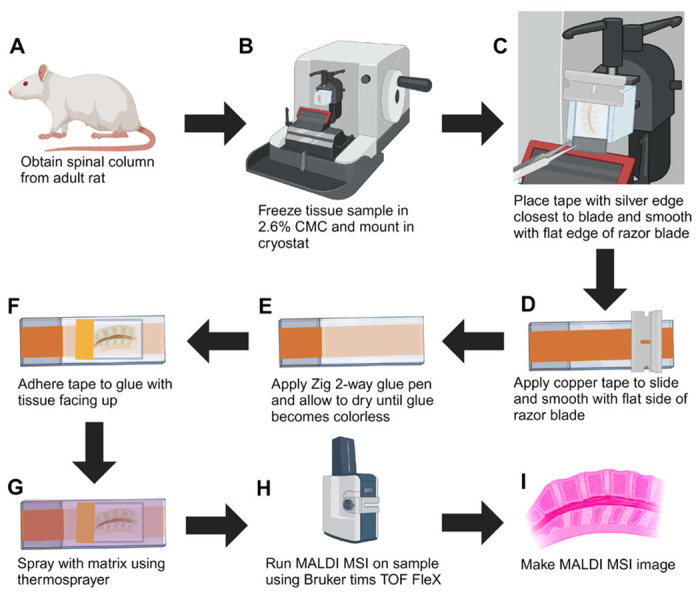 A

Obtain spinal column from adult rat

B

Freeze tissue sample in 2.6% CMC and mount in cryostat

C

Place tape with silver edge closest to blade and smooth with flat edge of razor blade

D

Apply copper tape to slide and smooth with flat side of razor blade

E

Apply Zig 2-way glue pen and allow to dry until glue becomes colorless

F

Adhere tape to glue with tissue facing up

G

Spray with matrix using thermosprayer

H

Run MALDI MSI on sample using Bruker tims TOF FleX

I

Make MALDI MSI image