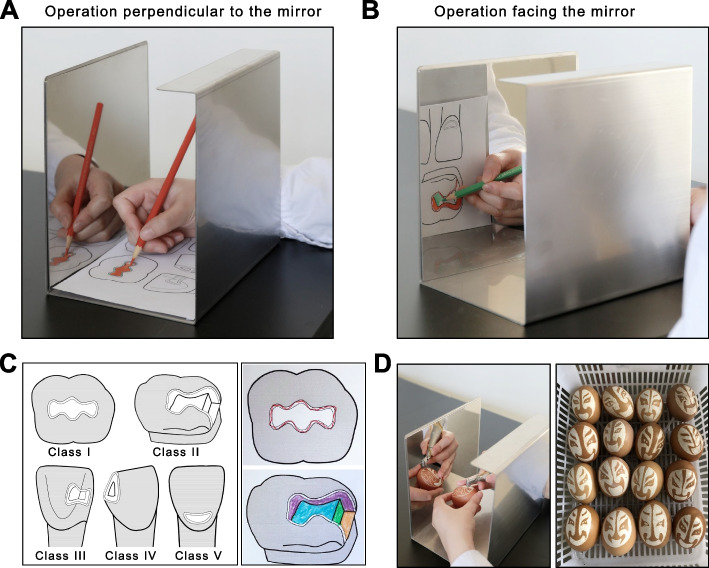 A Operation perpendicular to the mirror

B Operation facing the mirror

C

Class I

Class II

Class III

Class IV

Class V

D