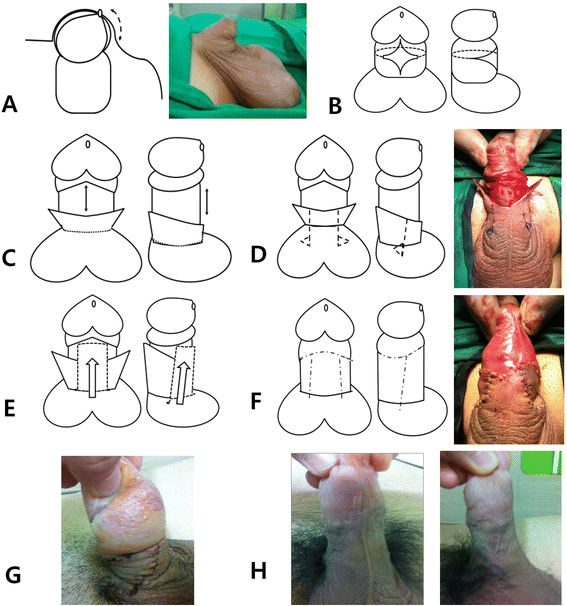 A

B

C

D

E

F

G

H