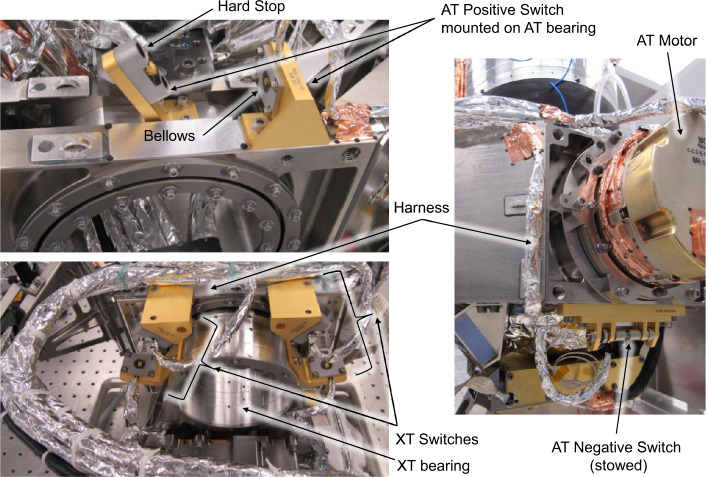 Hard Stop

AT Positive Switch mounted on AT bearing

AT Motor

Bellows

Harness

XT Switches

XT bearing

AT Negative Switch (stowed)