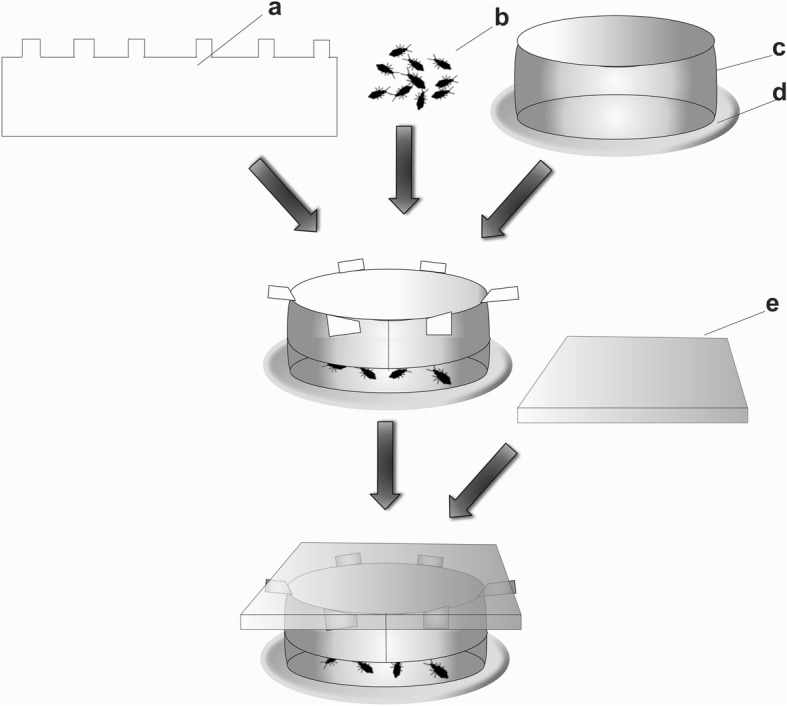 a
b
c
d
e