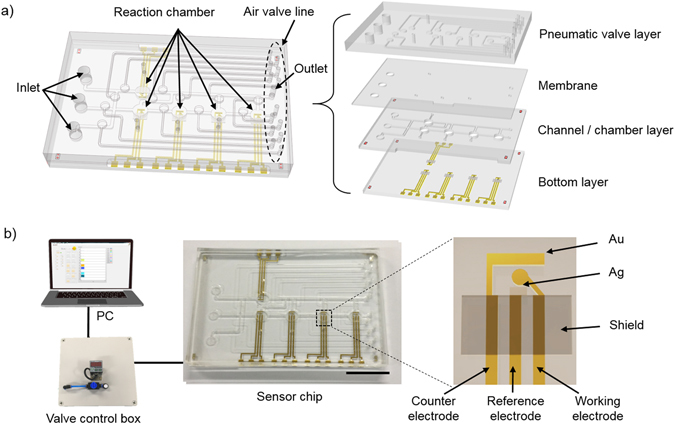 a)

Reaction chamber

Air valve line

Inlet

Outlet

Pneumatic valve layer

Membrane

Channel / chamber layer

Bottom layer

b)

PC

Valve control box

Sensor chip

Au

Ag

Shield

Counter electrode

Reference electrode

Working electrode