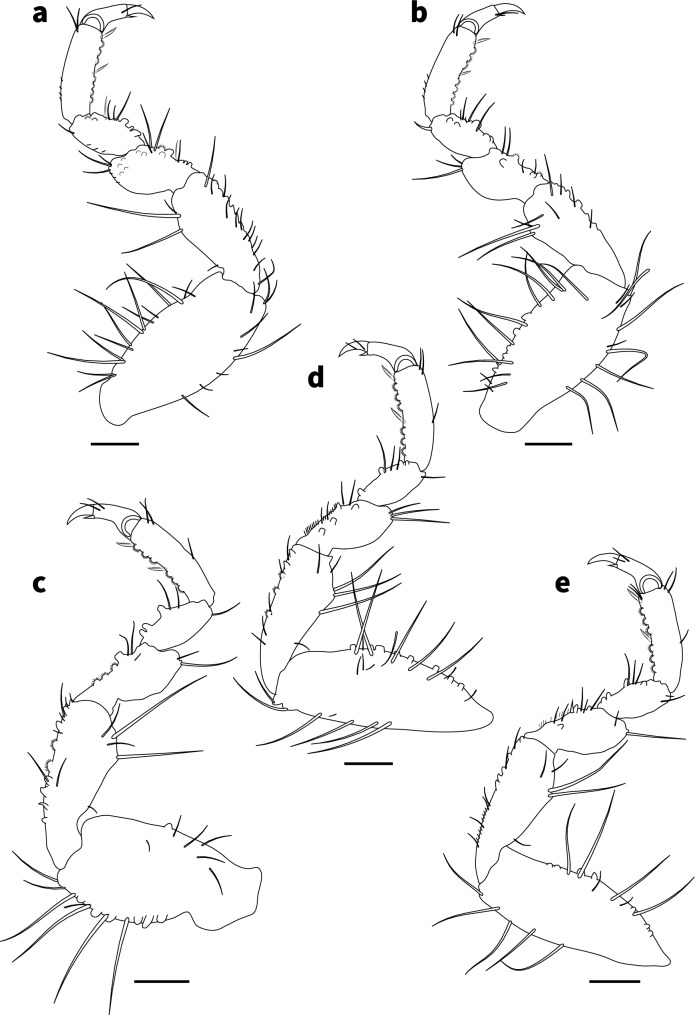 a

b

d

c

e