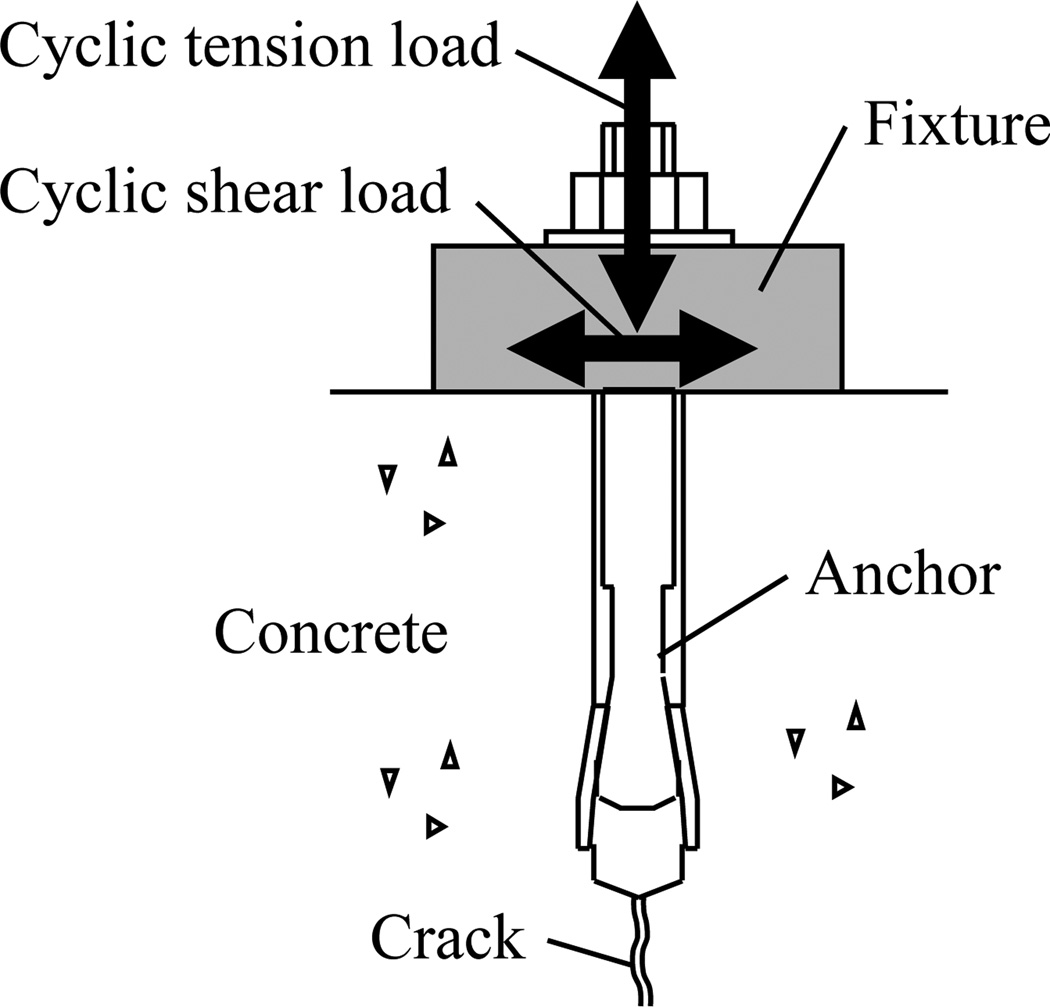 Cyclic tension load
Fixture
Cyclic shear load
Anchor
Concrete
Crack