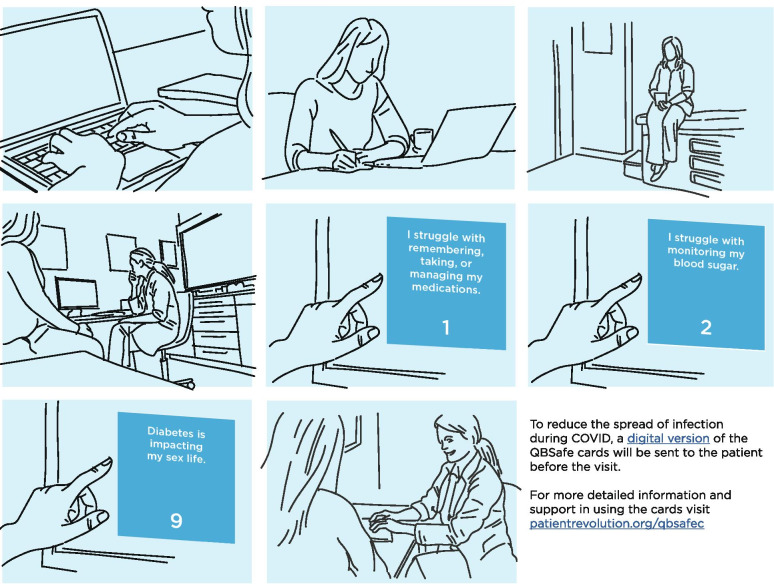 I struggle with remembering, taking, or managing my medications.

1

I struggle with monitoring my blood sugar.

2

Diabetes is impacting my sex life.

9

To reduce the spread of infection during COVID, a digital version of the QBSafe cards will be sent to the patient before the visit.

For more detailed information and support in using the cards visit patientrevolution.org/qbsafec