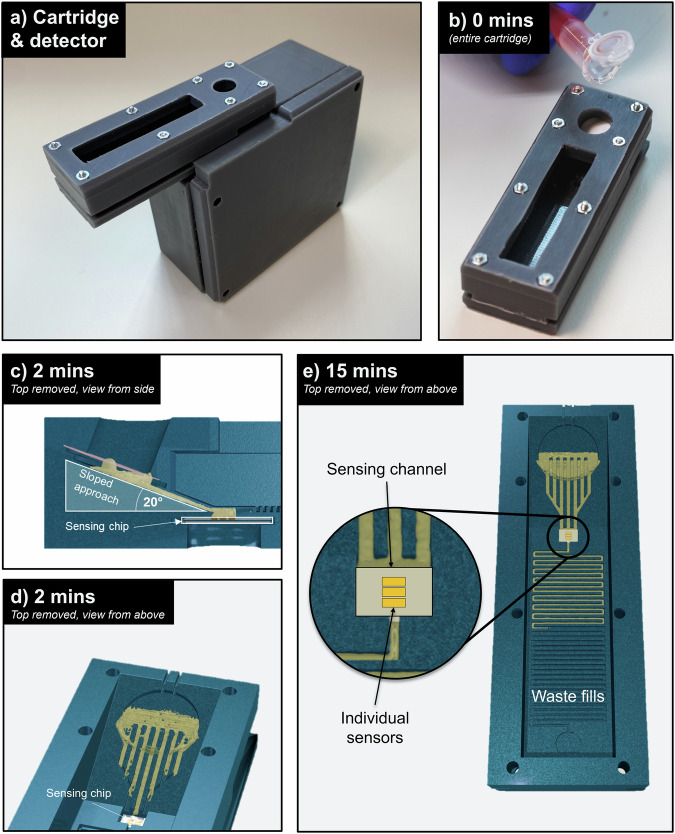 a) Cartridge & detector

b) 0 mins
(entire cartridge)

c) 2 mins
Top removed, view from side

Sloped approach
20°
Sensing chip

d) 2 mins
Top removed, view from above

Sensing chip

e) 15 mins
Top removed, view from above

Sensing channel
Individual sensors
Waste fills