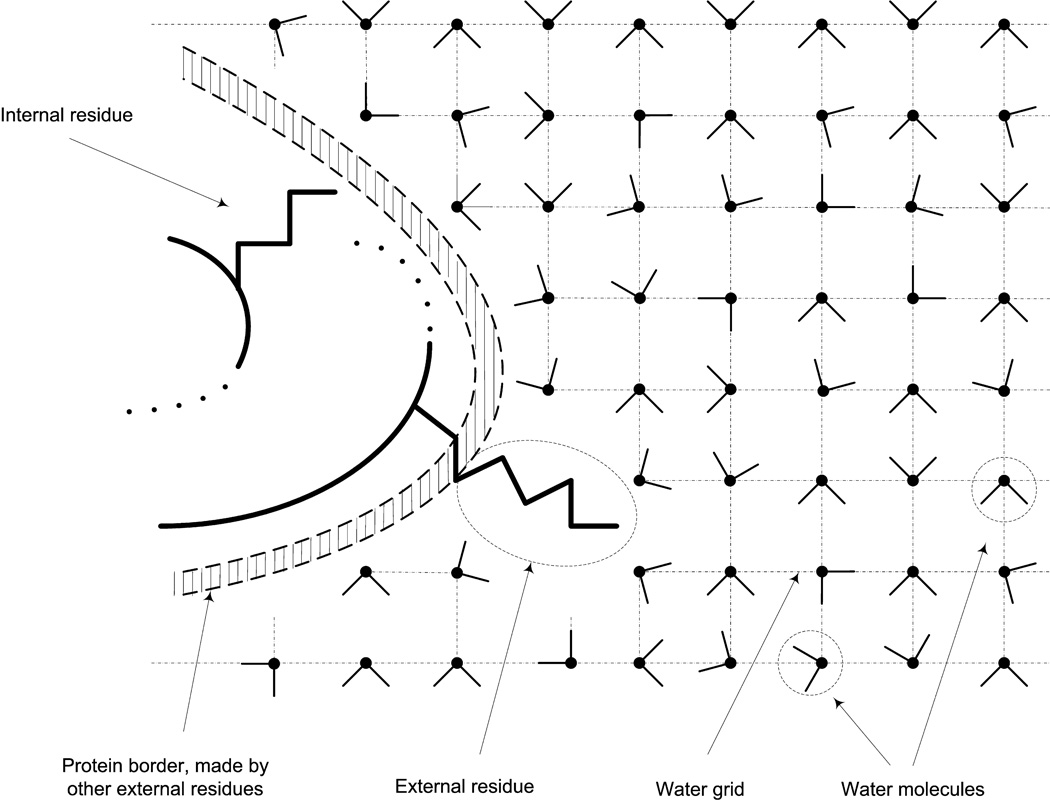 Internal residue

Protein border, made by other external residues

External residue

Water grid

Water molecules