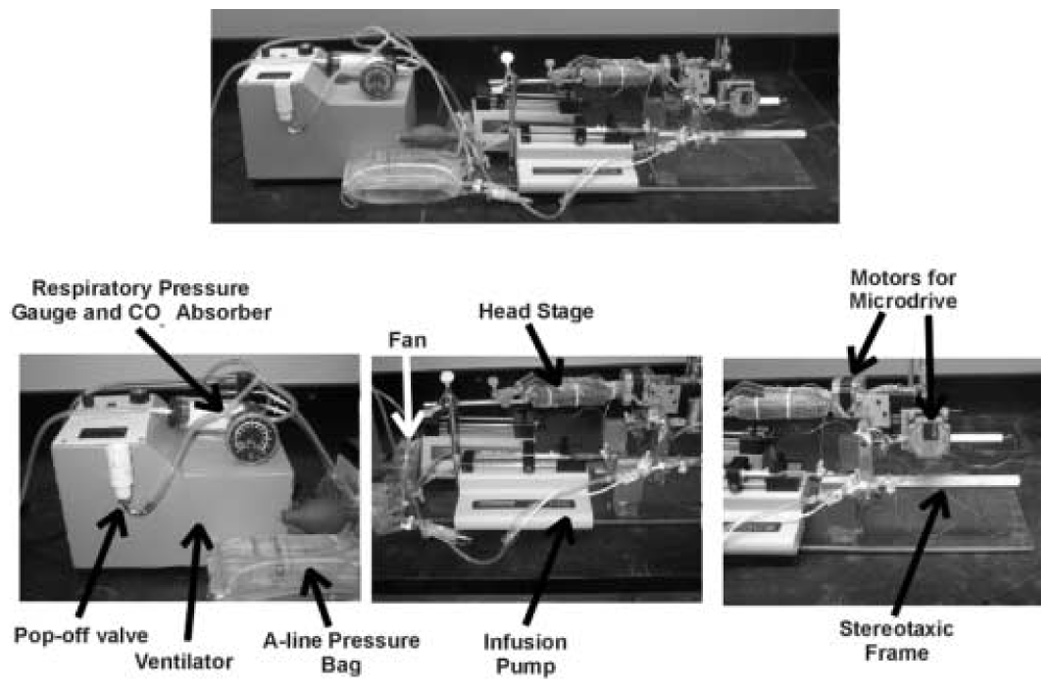 Respiratory Pressure Gauge and CO Absorber

Fan

Head Stage

Motors for Microdrive

Pop-off valve

Ventilator

A-line Pressure Bag

Infusion Pump

Stereotaxic Frame