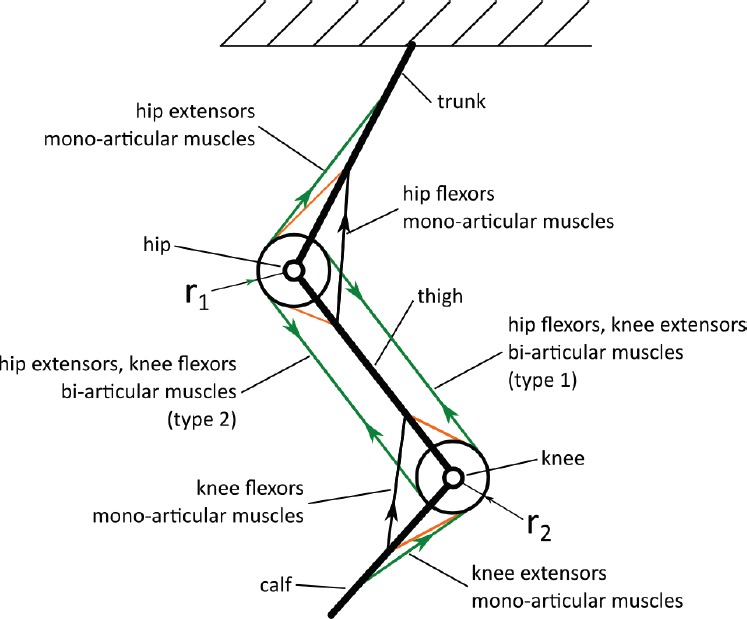 trunk

hip extensors
mono-articular muscles

hip flexors
mono-articular muscles

hip

$r_1$

thigh

hip flexors, knee extensors
bi-articular muscles
(type 1)

hip extensors, knee flexors
bi-articular muscles
(type 2)

knee

knee flexors
mono-articular muscles

$r_2$

calf

knee extensors
mono-articular muscles