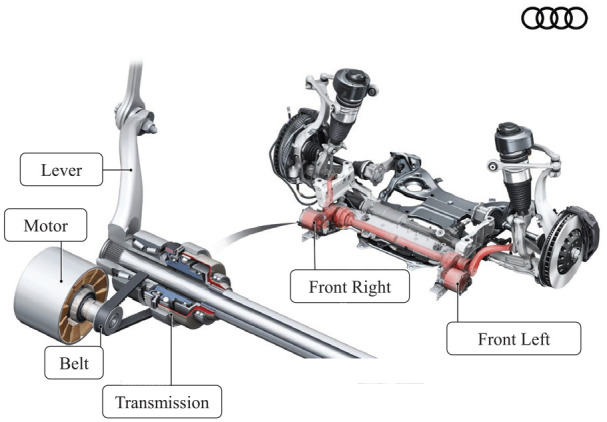 Lever

Motor

Belt

Transmission

Front Right

Front Left