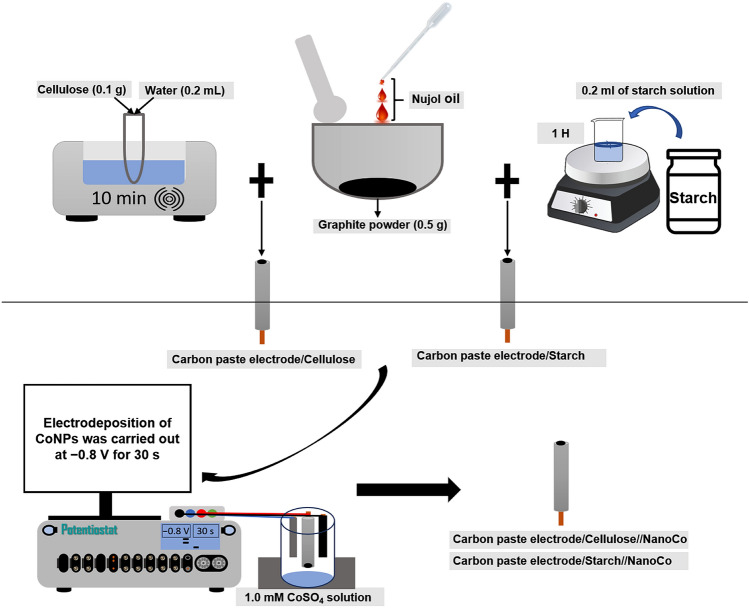 Cellulose (0.1 g)
Water (0.2 mL)
10 min
Nujol oil
Graphite powder (0.5 g)
0.2 ml of starch solution
1 H
Starch
Carbon paste electrode/Cellulose
Carbon paste electrode/Starch
Electrodeposition of CoNPs was carried out at −0.8 V for 30 s
Potentiostat
−0.8 V
30 s
1.0 mM $CoSO_4$ solution
Carbon paste electrode/Cellulose//NanoCo
Carbon paste electrode/Starch//NanoCo