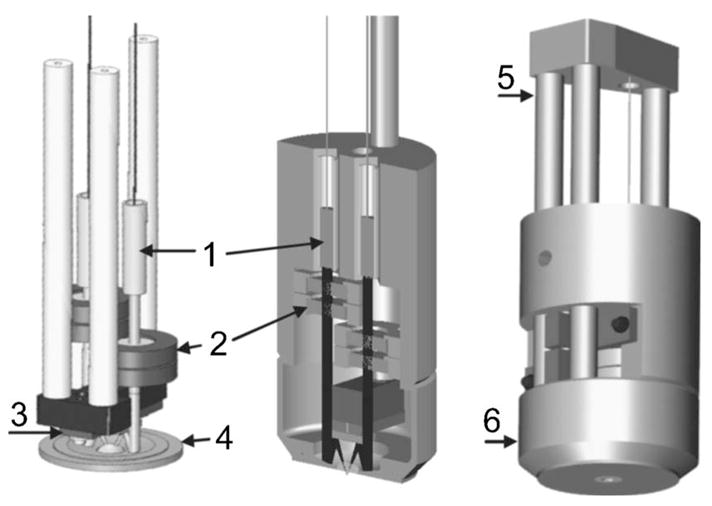 5
1
2
3
4
6