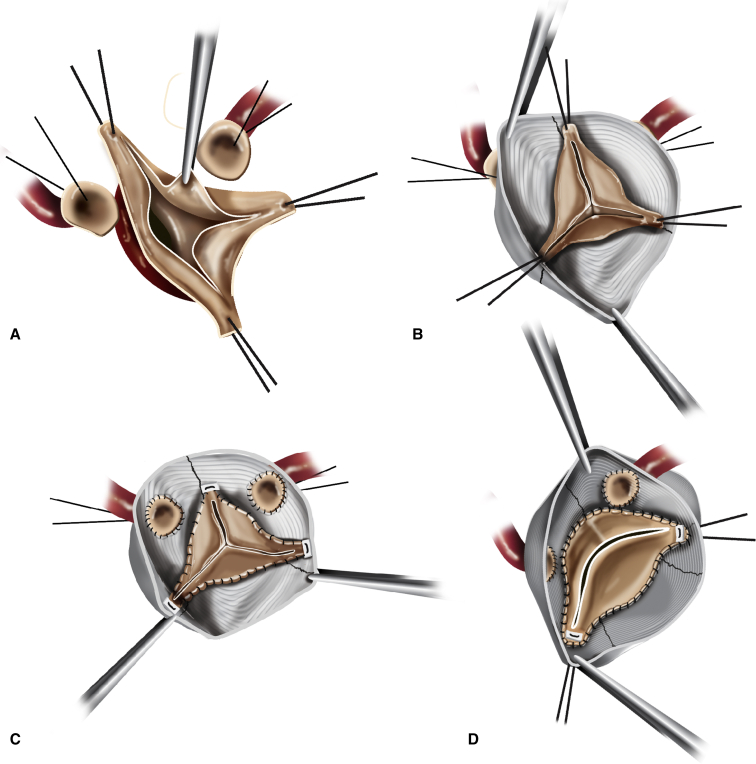 A

B

C

D