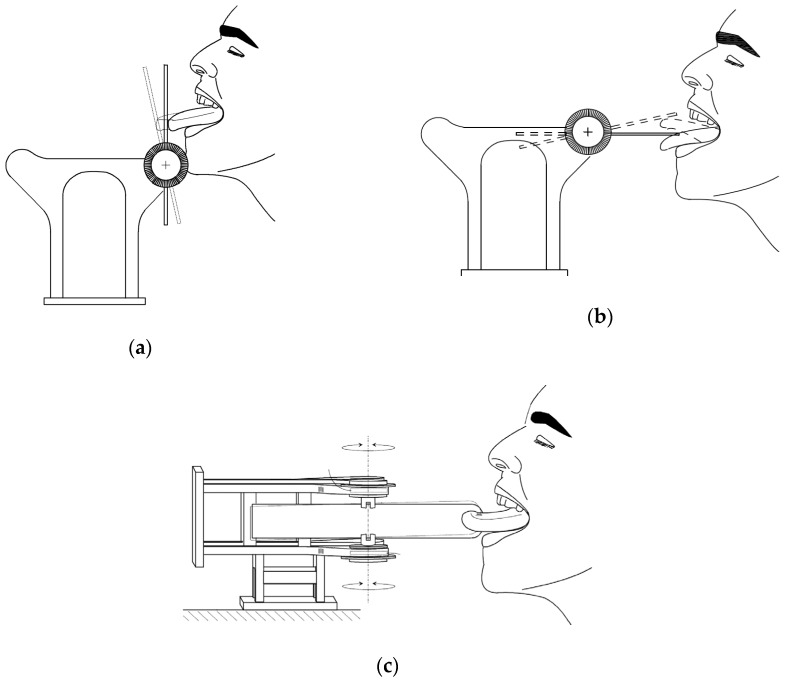 (a)

(b)

(c)