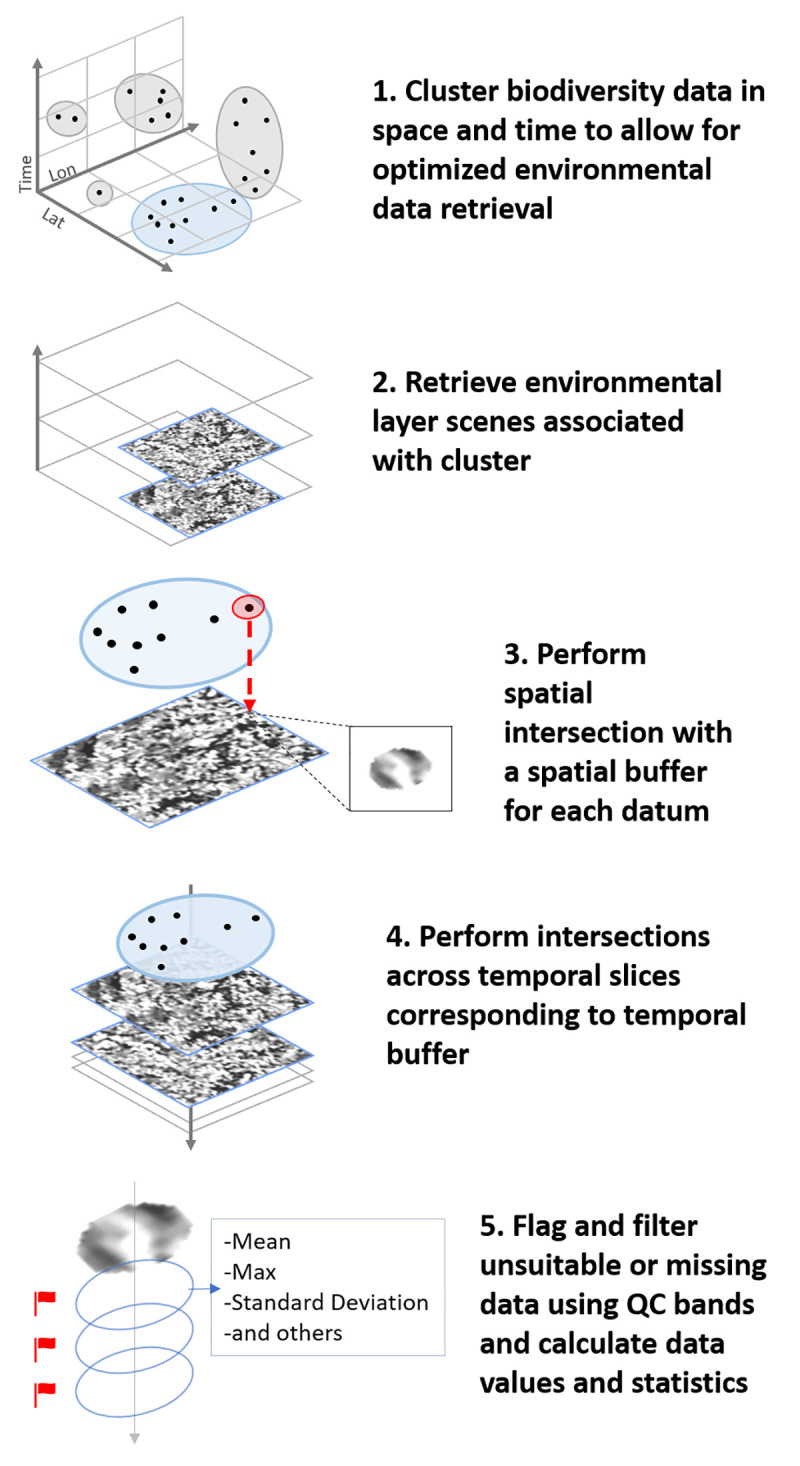 Time
Lon
Lat

1. Cluster biodiversity data in space and time to allow for optimized environmental data retrieval

2. Retrieve environmental layer scenes associated with cluster

3. Perform spatial intersection with a spatial buffer for each datum

4. Perform intersections across temporal slices corresponding to temporal buffer

-Mean
-Max
-Standard Deviation
-and others

5. Flag and filter unsuitable or missing data using QC bands and calculate data values and statistics