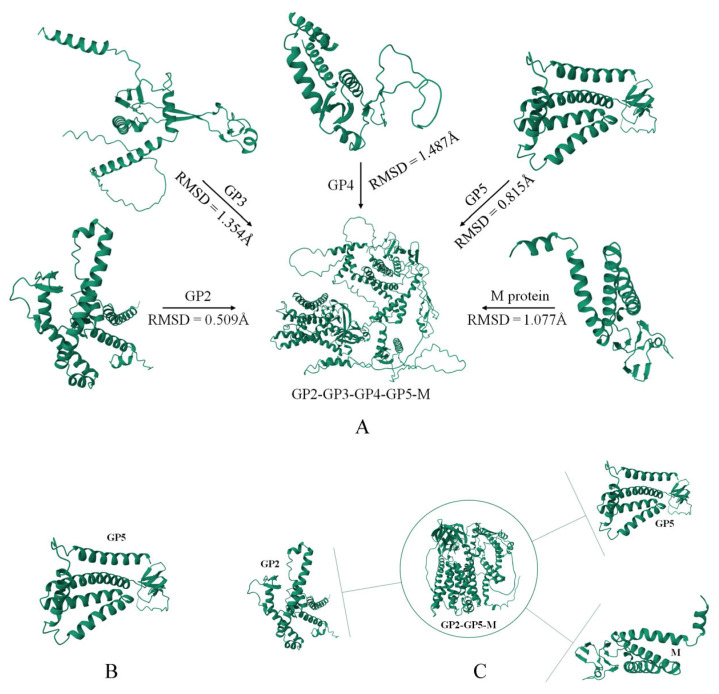 GP3
RMSD = 1.354Å

GP4
RMSD = 1.487Å

GP5
RMSD = 0.815Å

GP2
RMSD = 0.509Å

M protein
RMSD = 1.077Å

GP2-GP3-GP4-GP5-M

A

GP5

B

GP2

GP2-GP5-M

GP5

M

C