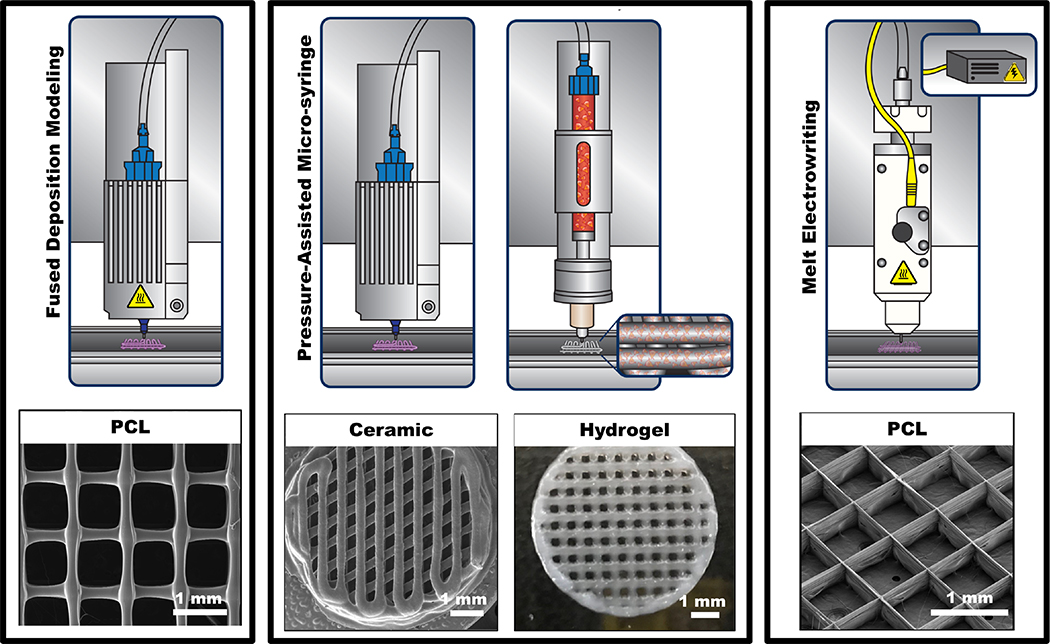 Fused Deposition Modeling

PCL

1 mm

Pressure-Assisted Micro-syringe

Ceramic

1 mm

Hydrogel

1 mm

Melt Electrowriting

PCL

1 mm