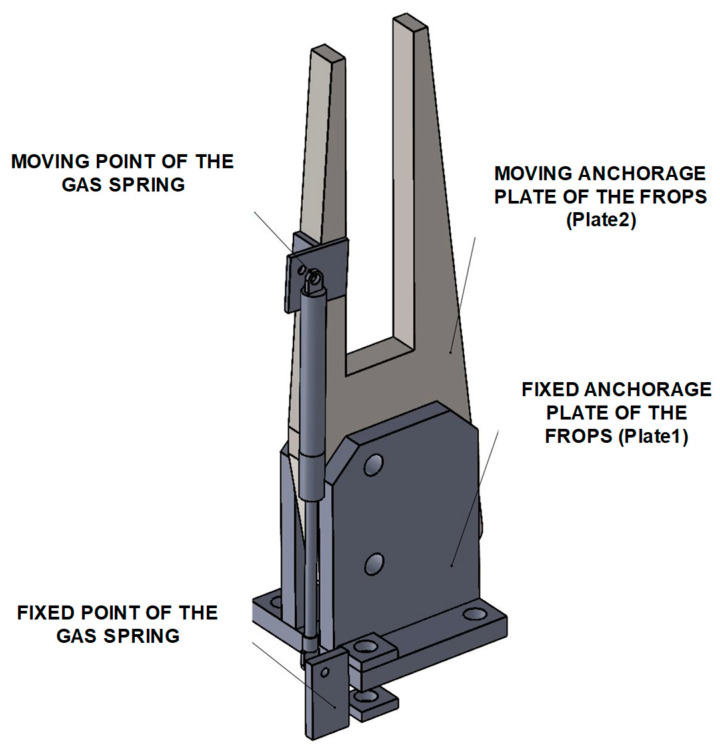 MOVING POINT OF THE GAS SPRING

MOVING ANCHORAGE PLATE OF THE FROPS (Plate2)

FIXED ANCHORAGE PLATE OF THE FROPS (Plate1)

FIXED POINT OF THE GAS SPRING