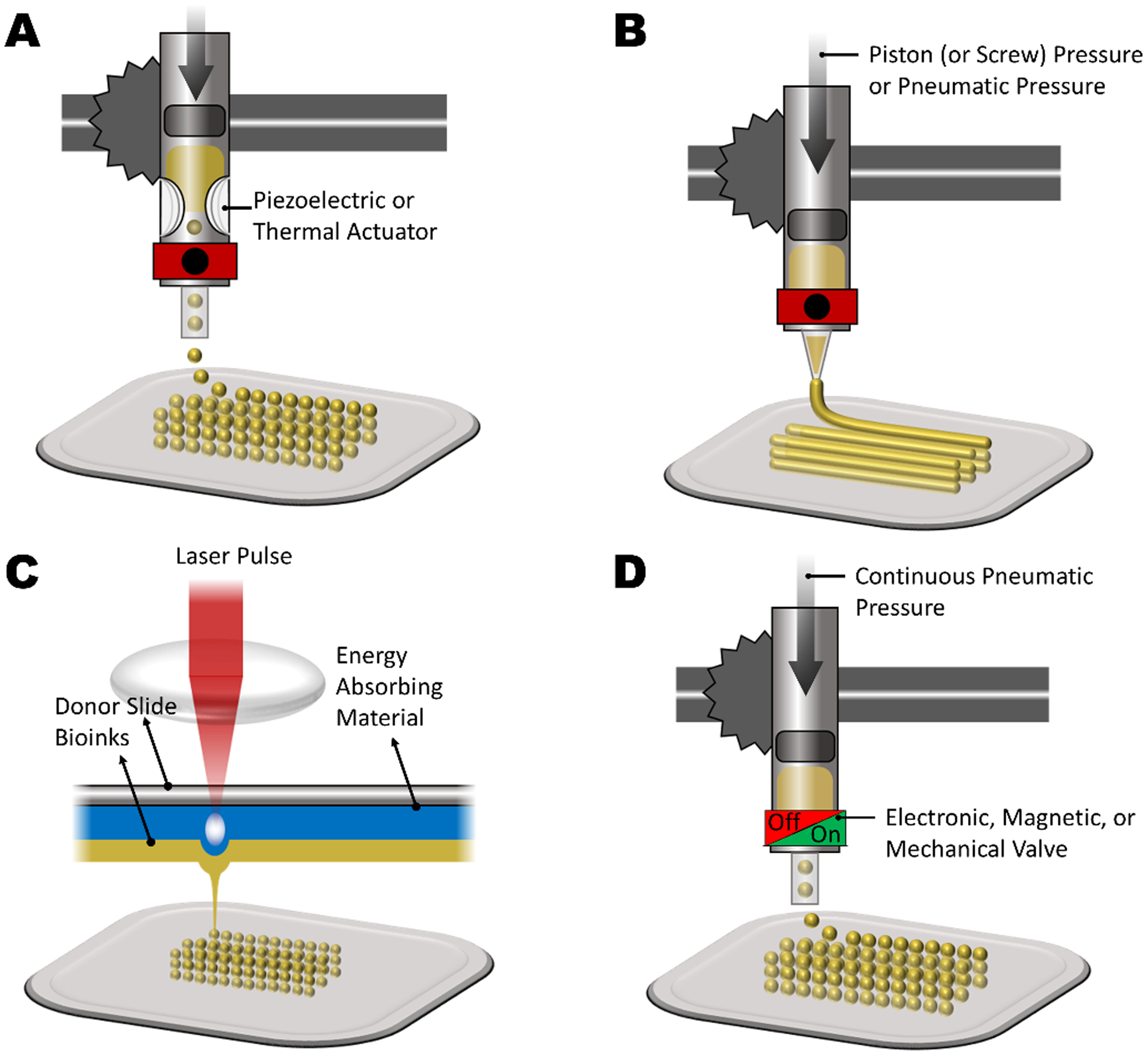 A

Piezoelectric or Thermal Actuator

B

Piston (or Screw) Pressure or Pneumatic Pressure

C

Laser Pulse

Energy Absorbing Material

Donor Slide

Bioinks

D

Continuous Pneumatic Pressure

Off

On

Electronic, Magnetic, or Mechanical Valve