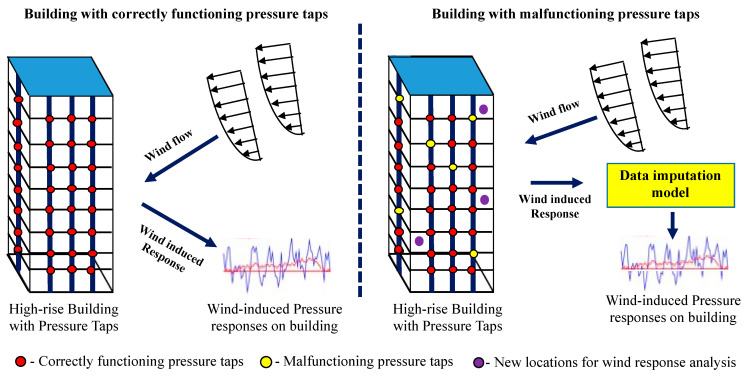 Building with correctly functioning pressure taps

Wind flow

Wind induced Response

High-rise Building with Pressure Taps

Wind-induced Pressure responses on building

Building with malfunctioning pressure taps

Wind flow

Wind induced Response

Data imputation model

High-rise Building with Pressure Taps

Wind-induced Pressure responses on building

- Correctly functioning pressure taps - Malfunctioning pressure taps - New locations for wind response analysis