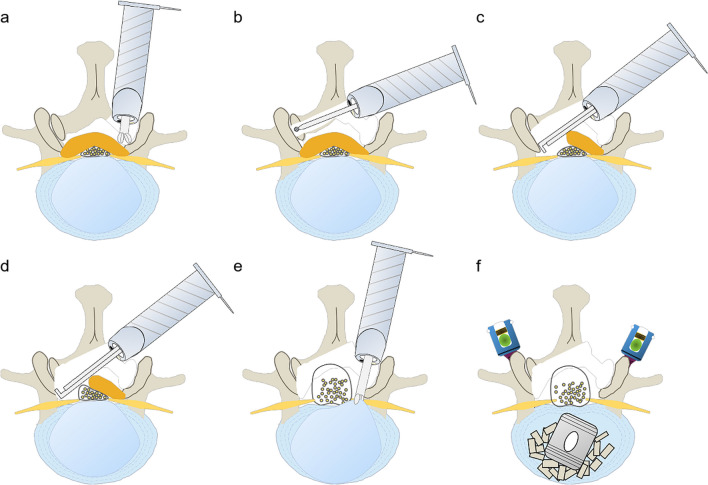 a

b

c

d

e

f