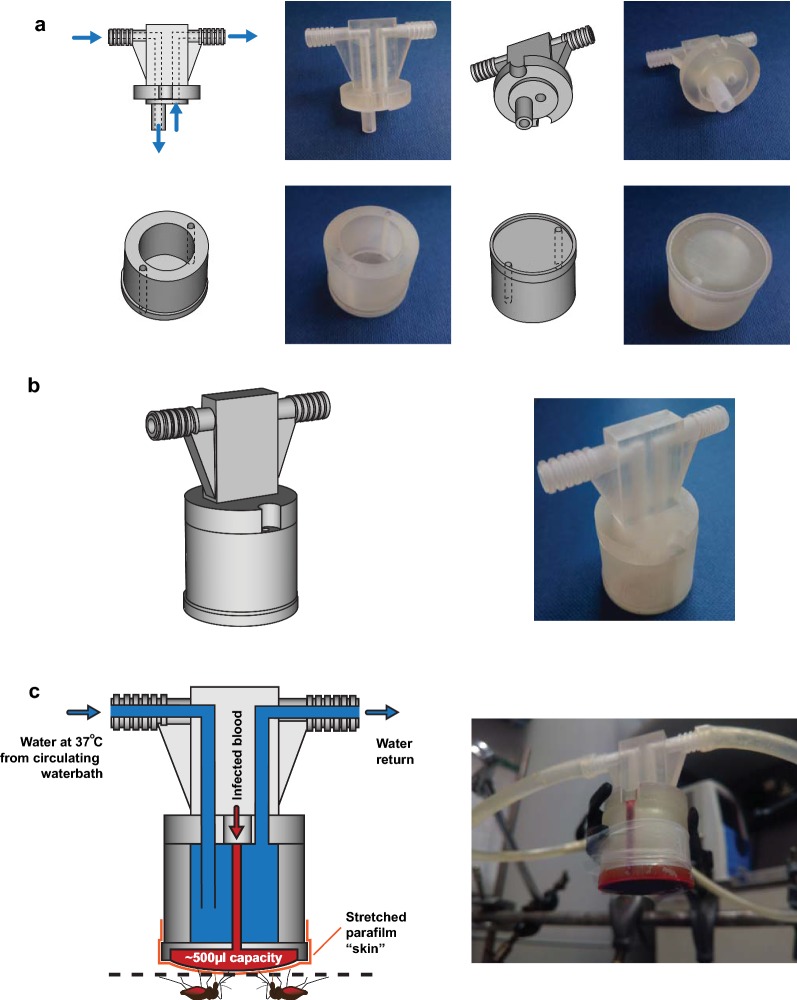 a

b

c

Water at 37°C from circulating waterbath

Infected blood

Water return

Stretched parafilm "skin"

~500µl capacity