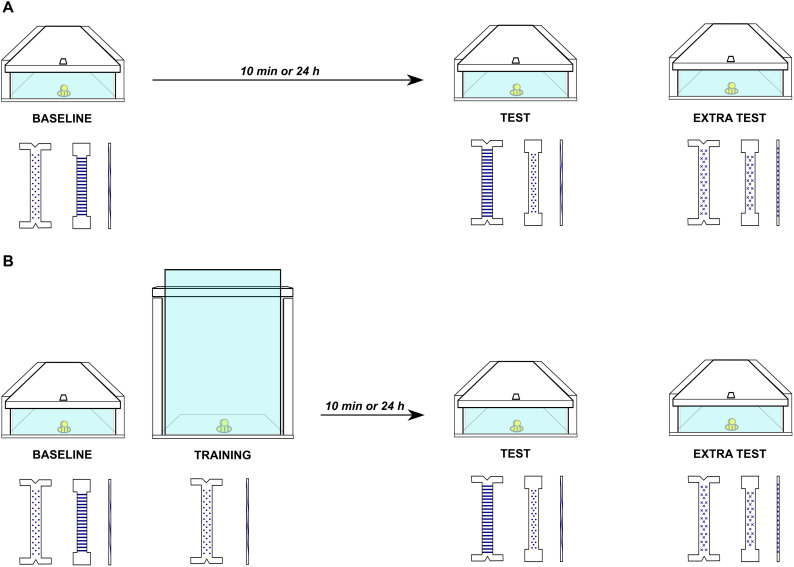 A

10 min or 24 h

BASELINE

TEST

EXTRA TEST

B

10 min or 24 h

BASELINE

TRAINING

TEST

EXTRA TEST