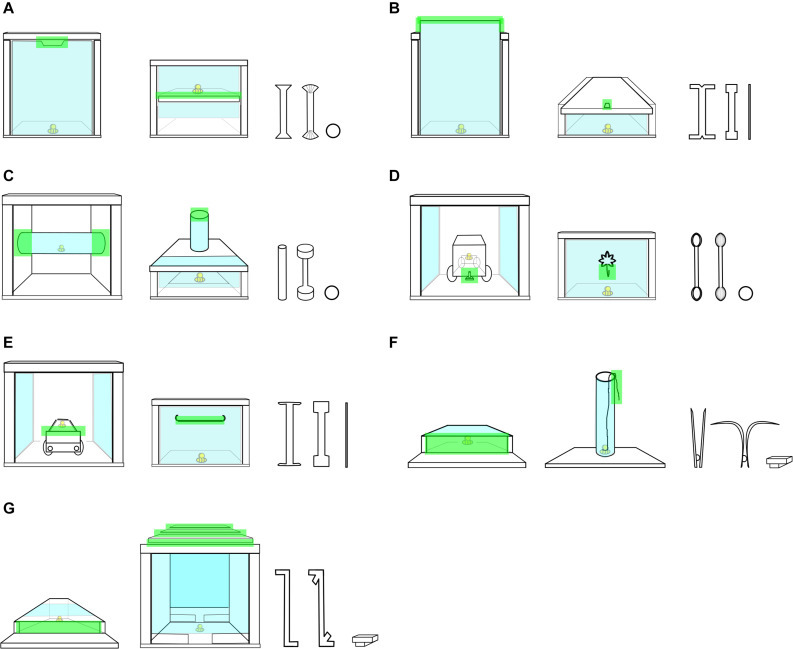 A

B

C

D

E

F

G