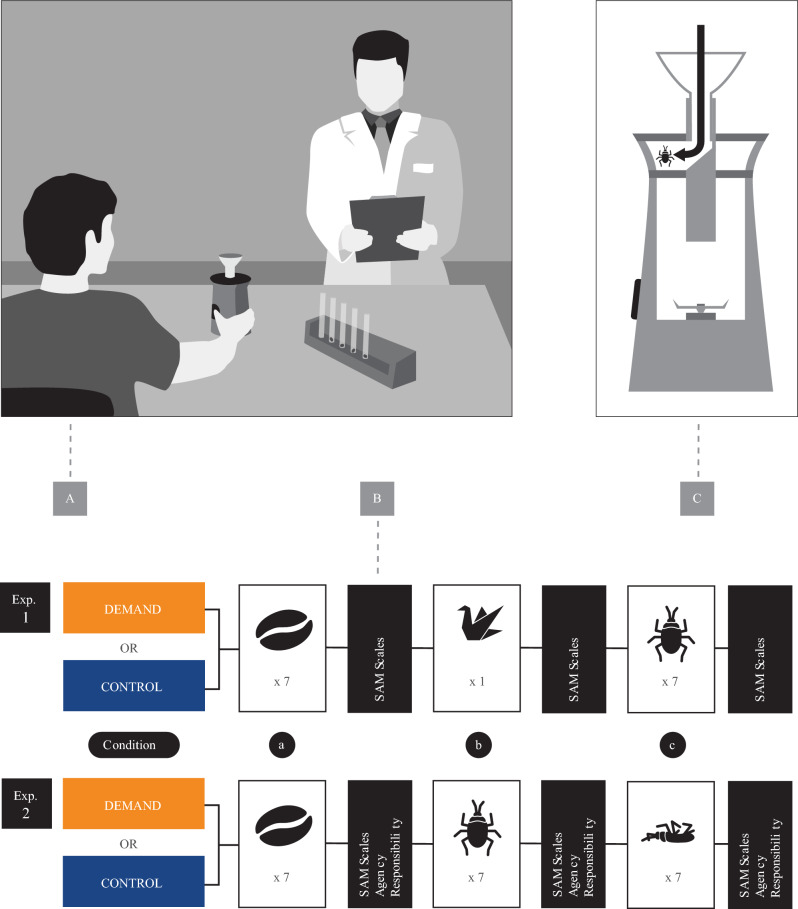 A

B

C

Exp. 1

DEMAND

OR

CONTROL

x 7

SAM Scales

x 1

SAM Scales

x 7

SAM Scales

Condition

a

b

c

Exp. 2

DEMAND

OR

CONTROL

x 7

SAM Scales Agen cy Responsibili ty

x 7

SAM Scales Agen cy Responsibili ty

x 7

SAM Scales Agen cy Responsibili ty