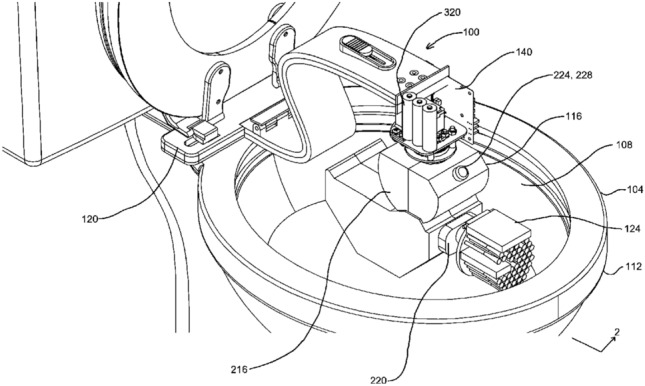 320
100
140
224, 228
116
108
104
120
124
112
2
216
220