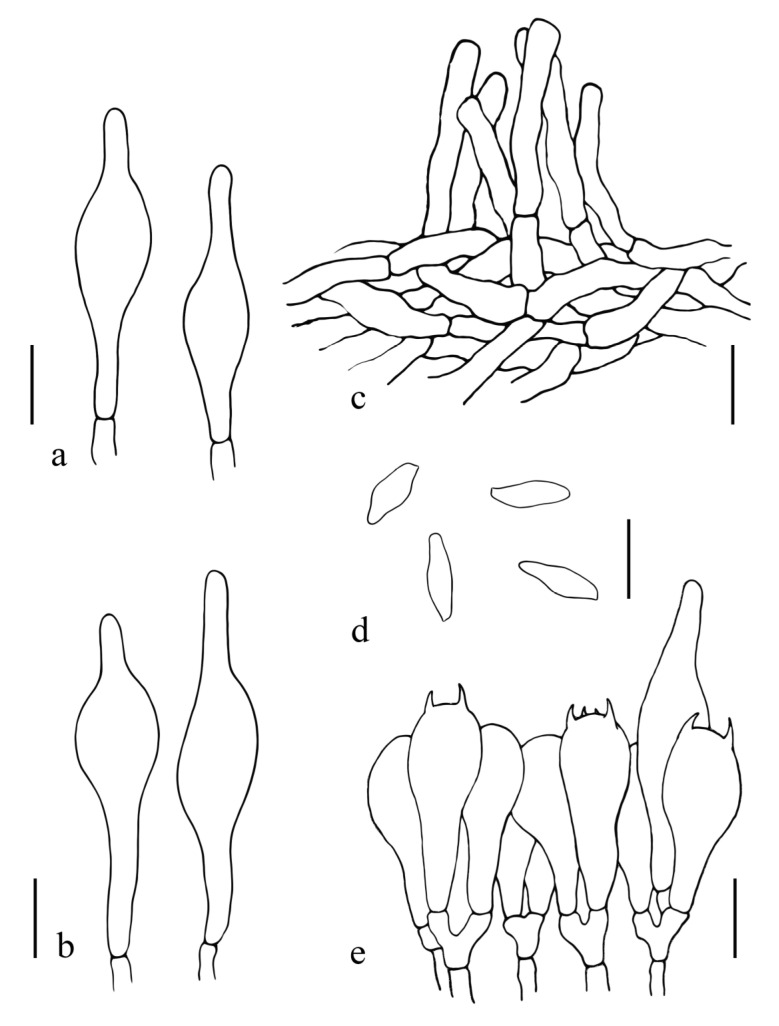 a

c

d

b

e