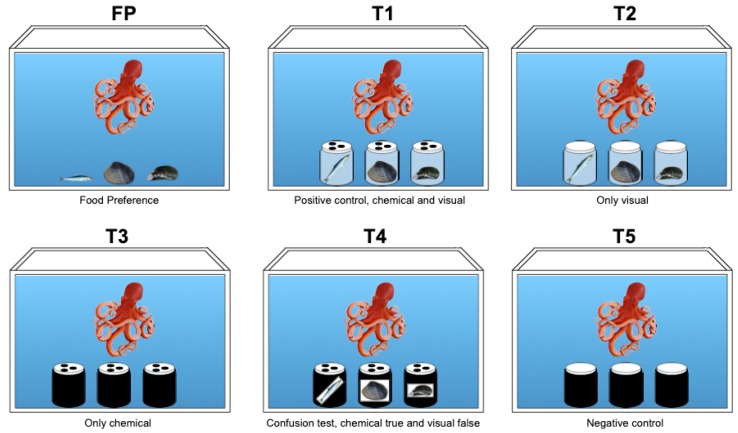 FP

Food Preference

T1

Positive control, chemical and visual

T2

Only visual

T3

Only chemical

T4

Confusion test, chemical true and visual false

T5

Negative control