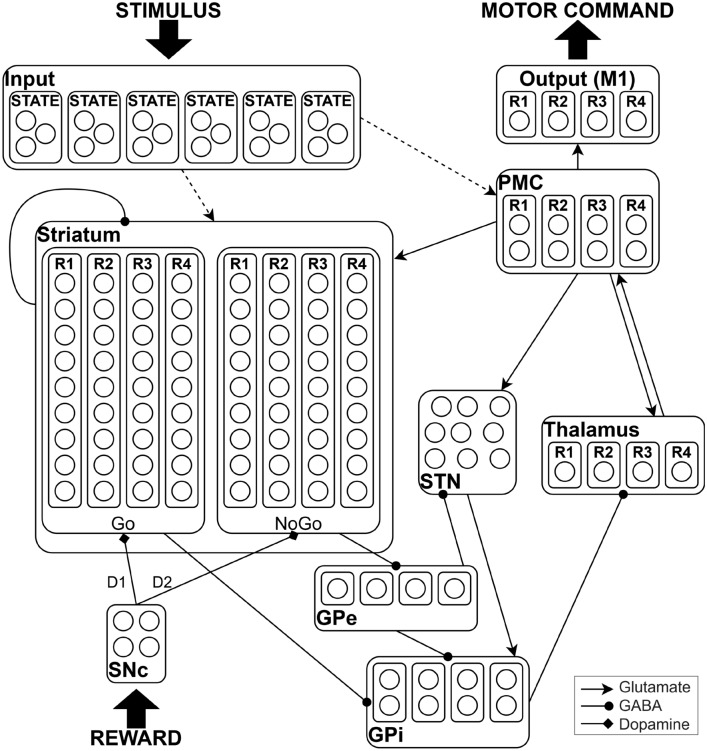 STIMULUS

MOTOR COMMAND

Input

STATE STATE STATE STATE STATE STATE

Output (M1)

R1 R2 R3 R4

PMC

R1 R2 R3 R4

Striatum

R1 R2 R3 R4

R1 R2 R3 R4

Go

NoGo

STN

Thalamus

R1 R2 R3 R4

D1 D2

GPe

SNc

GPi

REWARD

Glutamate
GABA
Dopamine