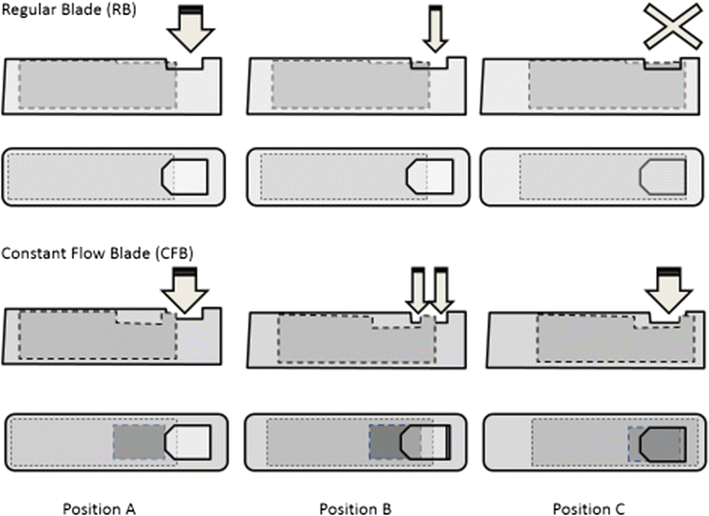 Regular Blade (RB)

Constant Flow Blade (CFB)

Position A

Position B

Position C