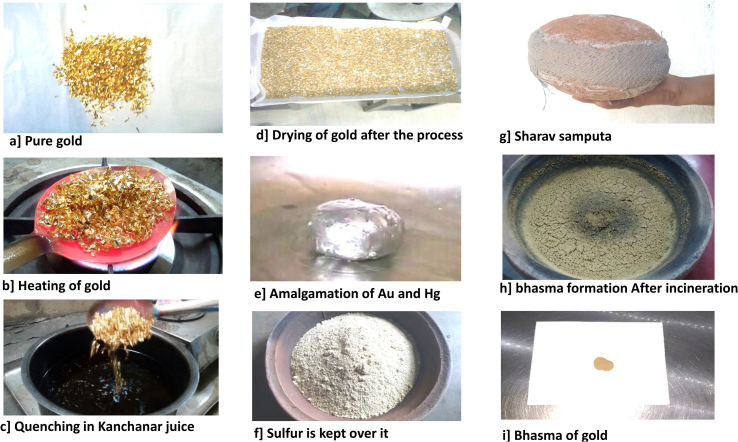 a] Pure gold

b] Heating of gold

c] Quenching in Kanchanar juice

d] Drying of gold after the process

e] Amalgamation of Au and Hg

f] Sulfur is kept over it

g] Sharav samputa

h] bhasma formation After incineration

i] Bhasma of gold