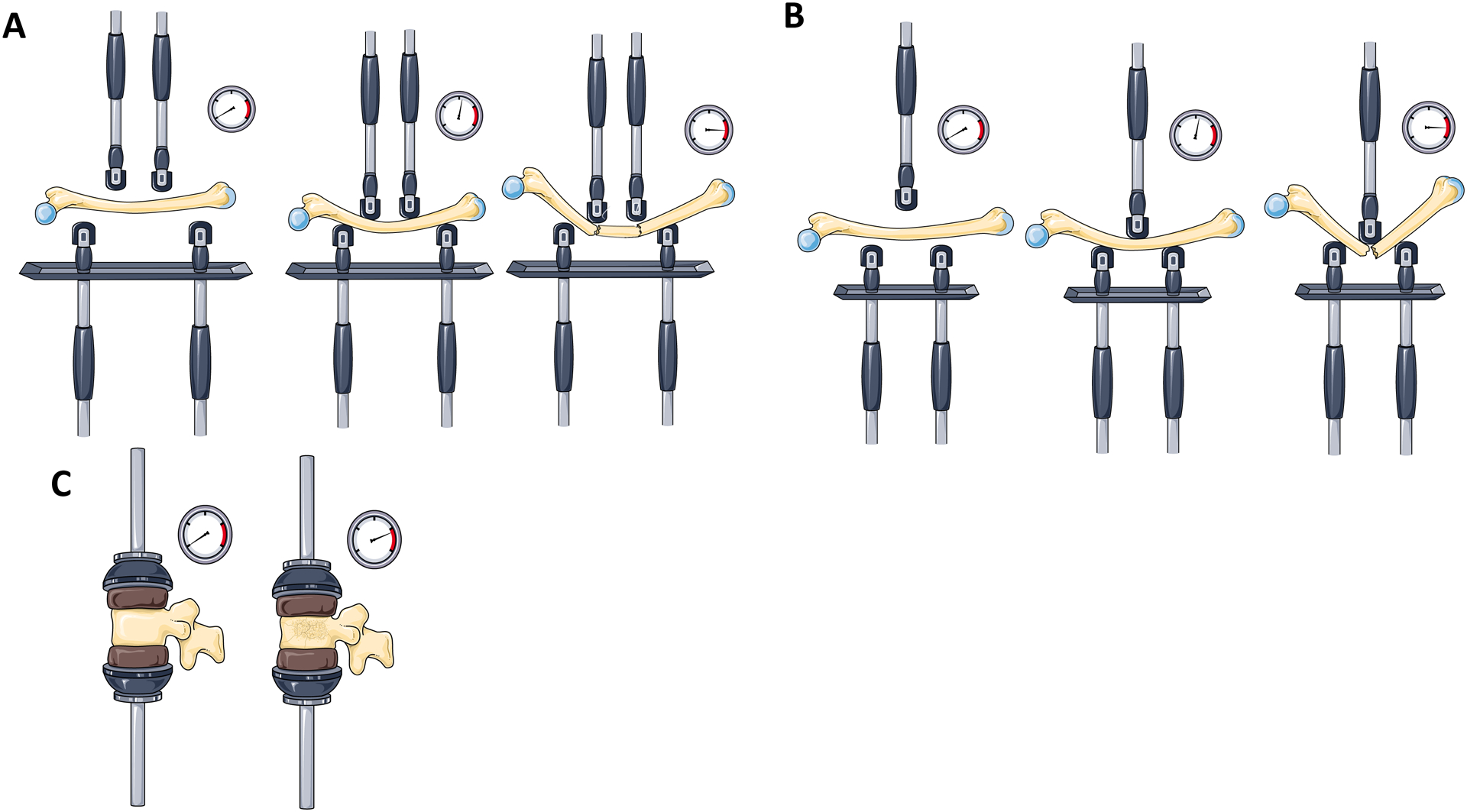 A

B

C