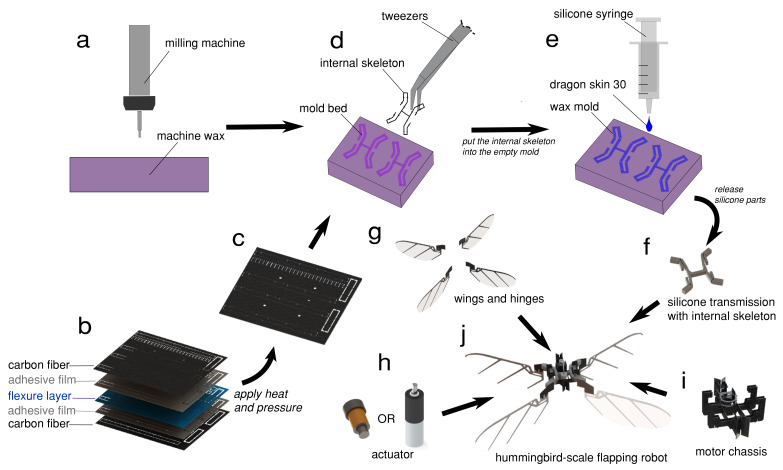 a

milling machine

machine wax

d

tweezers

internal skeleton

mold bed

put the internal skeleton into the empty mold

e

silicone syringe

dragon skin 30

wax mold

release silicone parts

c

g

wings and hinges

f

silicone transmission with internal skeleton

b

carbon fiber
adhesive film
flexure layer
adhesive film
carbon fiber

apply heat and pressure

h

OR

actuator

j

hummingbird-scale flapping robot

i

motor chassis