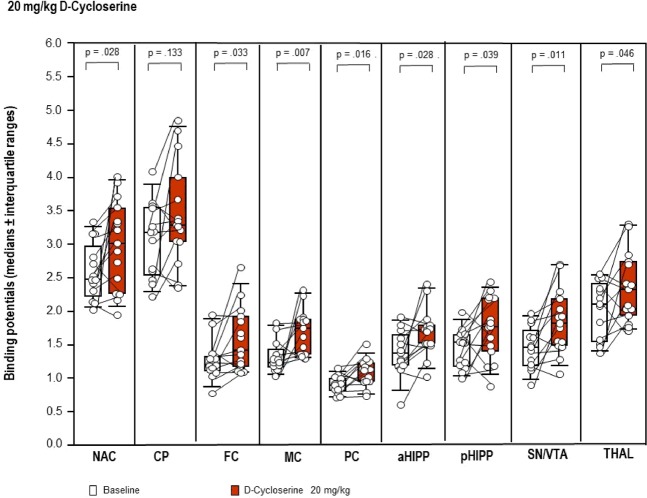 20 mg/kg D-Cycloserine

Binding potentials (medians ± interquartile ranges)

6.0
5.5
5.0
4.5
4.0
3.5
3.0
2.5
2.0
1.5
1.0
0.5
0.0

p = .028
p = .133
p = .033
p = .007
p = .016 .
p = .028 .
p = .039
p = .011
p = .046

NAC
CP
FC
MC
PC
aHIPP
pHIPP
SN/VTA
THAL

Baseline
D-Cycloserine 20 mg/kg