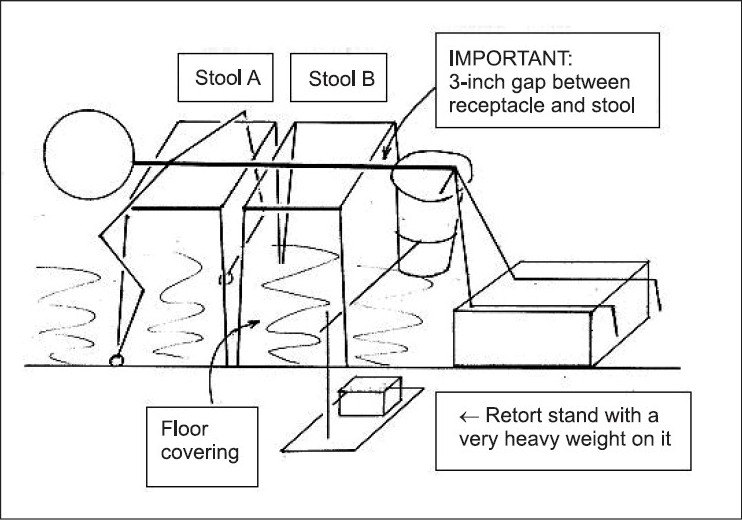 Stool A

Stool B

IMPORTANT:
3-inch gap between receptacle and stool

Floor covering

← Retort stand with a very heavy weight on it