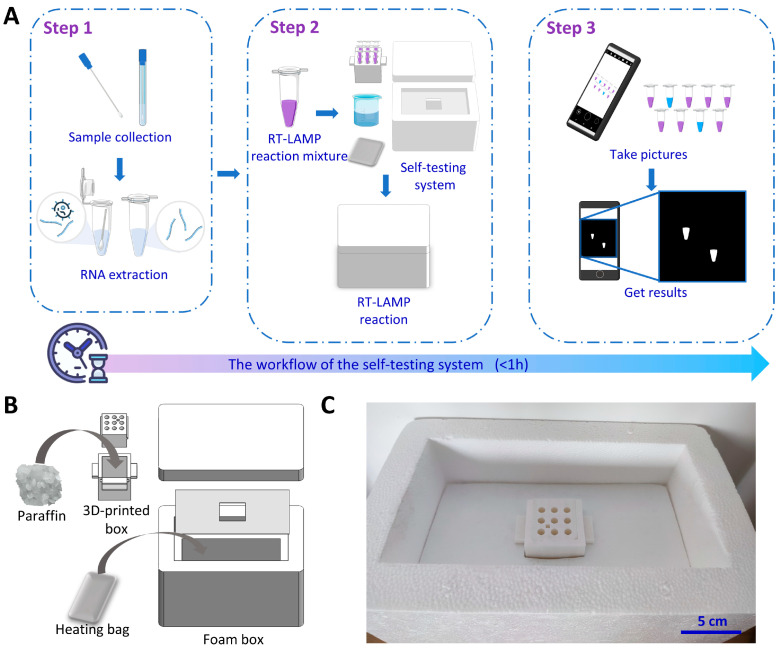 A

Step 1

Sample collection

RNA extraction

Step 2

RT-LAMP reaction mixture

Self-testing system

RT-LAMP reaction

Step 3

Take pictures

Get results

The workflow of the self-testing system (<1h)

B

Paraffin

3D-printed box

Heating bag

Foam box

C

5 cm