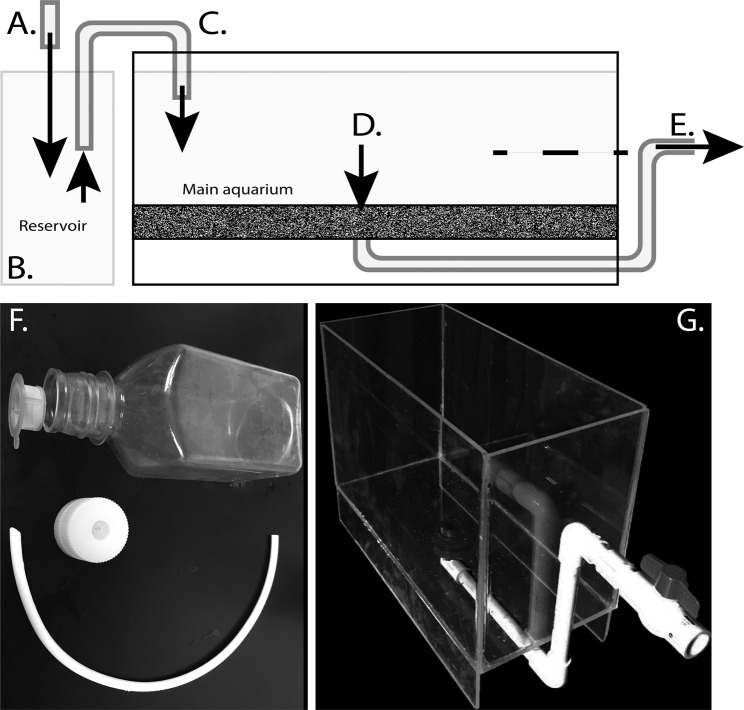 A.

C.

D.

E.

Main aquarium

Reservoir

B.

F.

G.