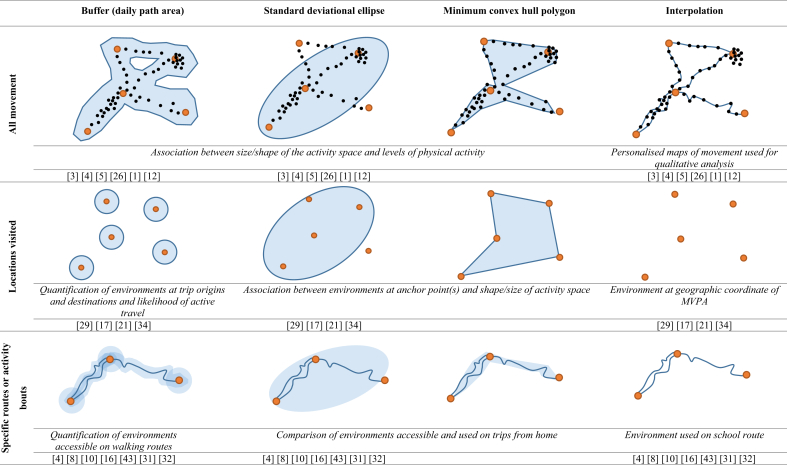 | | Buffer (daily path area) | Standard deviational ellipse | Minimum convex hull polygon | Interpolation |
|---|---|---|---|---|
| All movement | Association between size/shape of the activity space and levels of physical activity | | | Personalised maps of movement used for qualitative analysis |
| | [3] [4] [5] [26] [1] [12] | [3] [4] [5] [26] [1] [12] | | [3] [4] [5] [26] [1] [12] |
| Locations visited | Quantification of environments at trip origins and destinations and likelihood of active travel | Association between environments at anchor point(s) and shape/size of activity space | | Environment at geographic coordinate of MVPA |
| | [29] [17] [21] [34] | [29] [17] [21] [34] | | [29] [17] [21] [34] |
| Specific routes or activity bouts | Quantification of environments accessible on walking routes | Comparison of environments accessible and used on trips from home | | Environment used on school route |
| | [4] [8] [10] [16] [43] [31] [32] | [4] [8] [10] [16] [43] [31] [32] | | [4] [8] [10] [16] [43] [31] [32] |