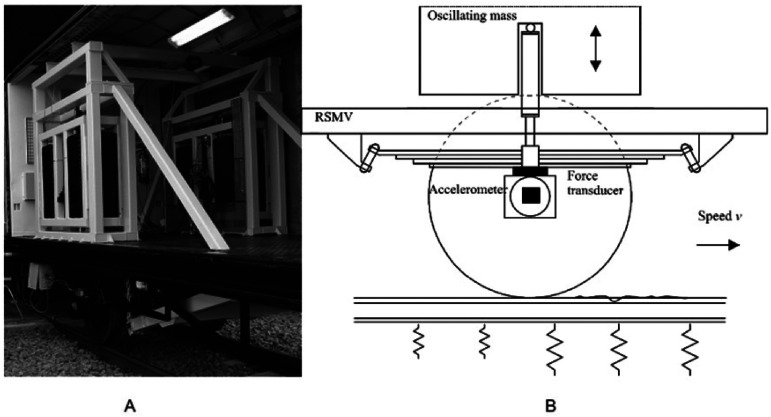 Oscillating mass

RSMV

Accelerometer

Force transducer

Speed $v$

A

B