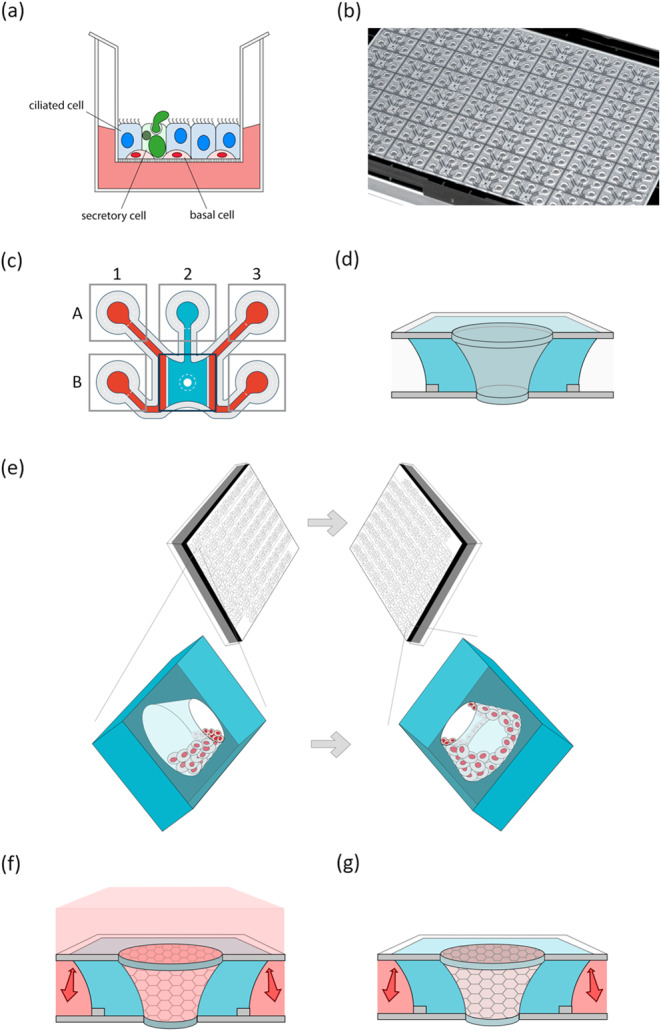 (a)

ciliated cell

secretory cell

basal cell

(b)

(c)

1 2 3

A

B

(d)

(e)

(f)

(g)