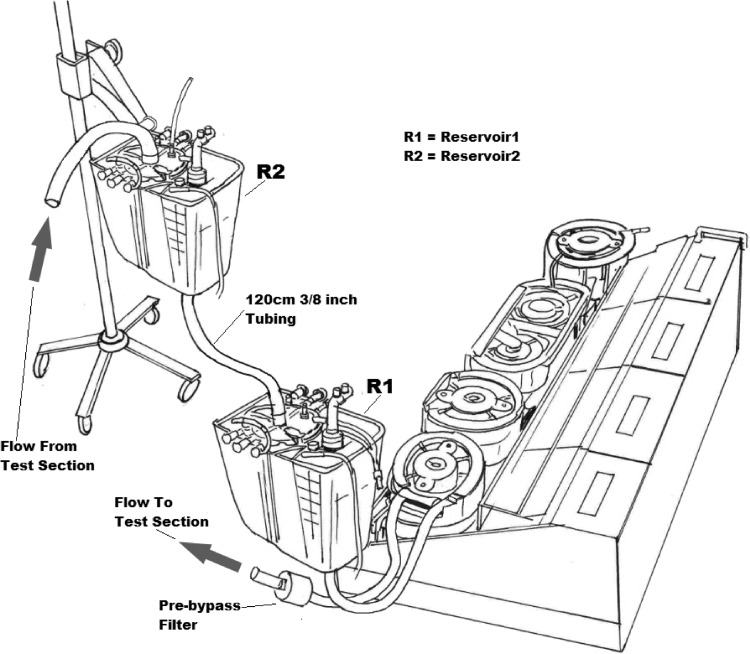 R1 = Reservoir1
R2 = Reservoir2

R2

120cm 3/8 inch Tubing

R1

Flow From Test Section

Flow To Test Section

Pre-bypass Filter