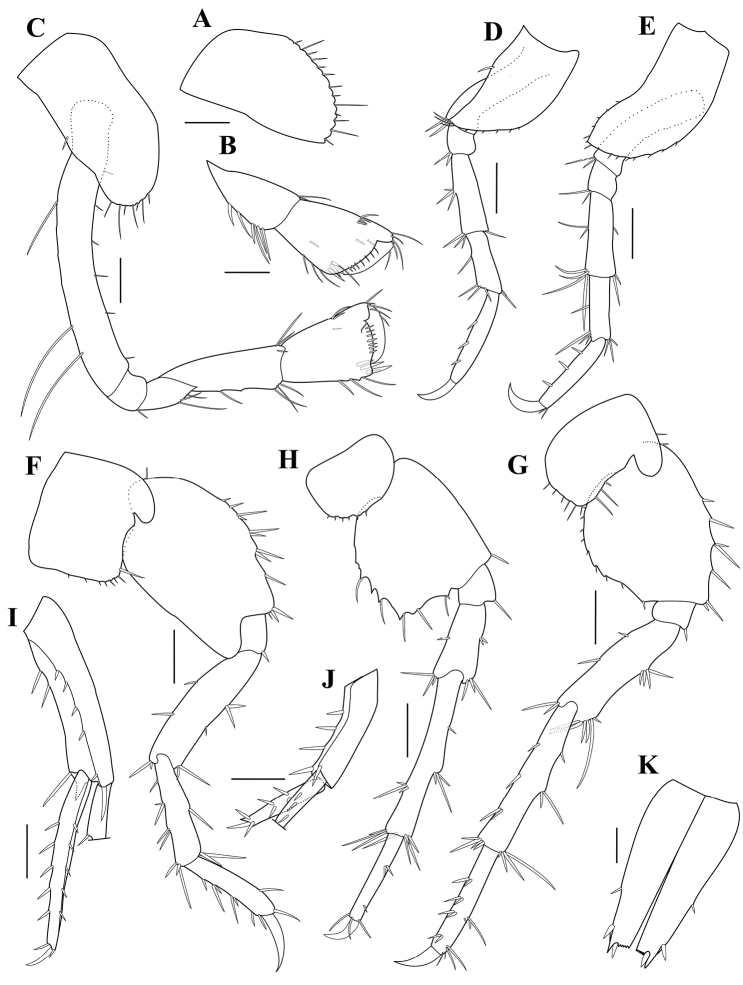 C
A
D
E
B
F
H
G
I
J
K