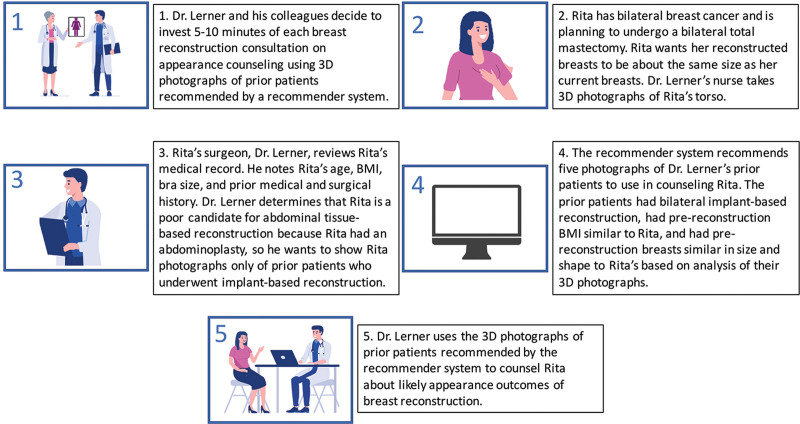 1

1. Dr. Lerner and his colleagues decide to invest 5-10 minutes of each breast reconstruction consultation on appearance counseling using 3D photographs of prior patients recommended by a recommender system.

2

2. Rita has bilateral breast cancer and is planning to undergo a bilateral total mastectomy. Rita wants her reconstructed breasts to be about the same size as her current breasts. Dr. Lerner's nurse takes 3D photographs of Rita's torso.

3

3. Rita's surgeon, Dr. Lerner, reviews Rita's medical record. He notes Rita's age, BMI, bra size, and prior medical and surgical history. Dr. Lerner determines that Rita is a poor candidate for abdominal tissue-based reconstruction because Rita had an abdominoplasty, so he wants to show Rita photographs only of prior patients who underwent implant-based reconstruction.

4

4. The recommender system recommends five photographs of Dr. Lerner's prior patients to use in counseling Rita. The prior patients had bilateral implant-based reconstruction, had pre-reconstruction BMI similar to Rita, and had pre-reconstruction breasts similar in size and shape to Rita's based on analysis of their 3D photographs.

5

5. Dr. Lerner uses the 3D photographs of prior patients recommended by the recommender system to counsel Rita about likely appearance outcomes of breast reconstruction.